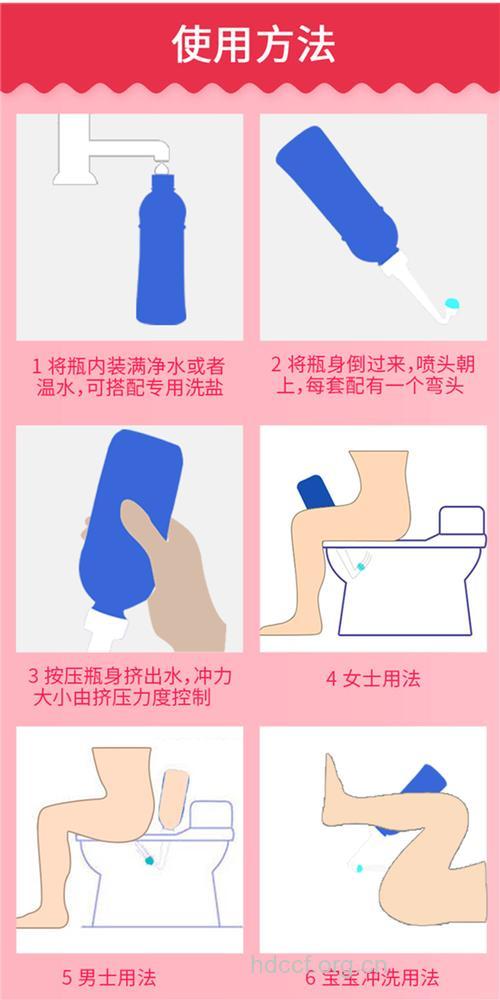 使用方法

1 将瓶内装满净水或者温水,可搭配专用洗盐

2 将瓶身倒过来,喷头朝上,每套配有一个弯头

3 按压瓶身挤出水,冲力大小由挤压力度控制

4 女士用法

5 男士用法

6 宝宝冲洗用法

hdccf.org.cn