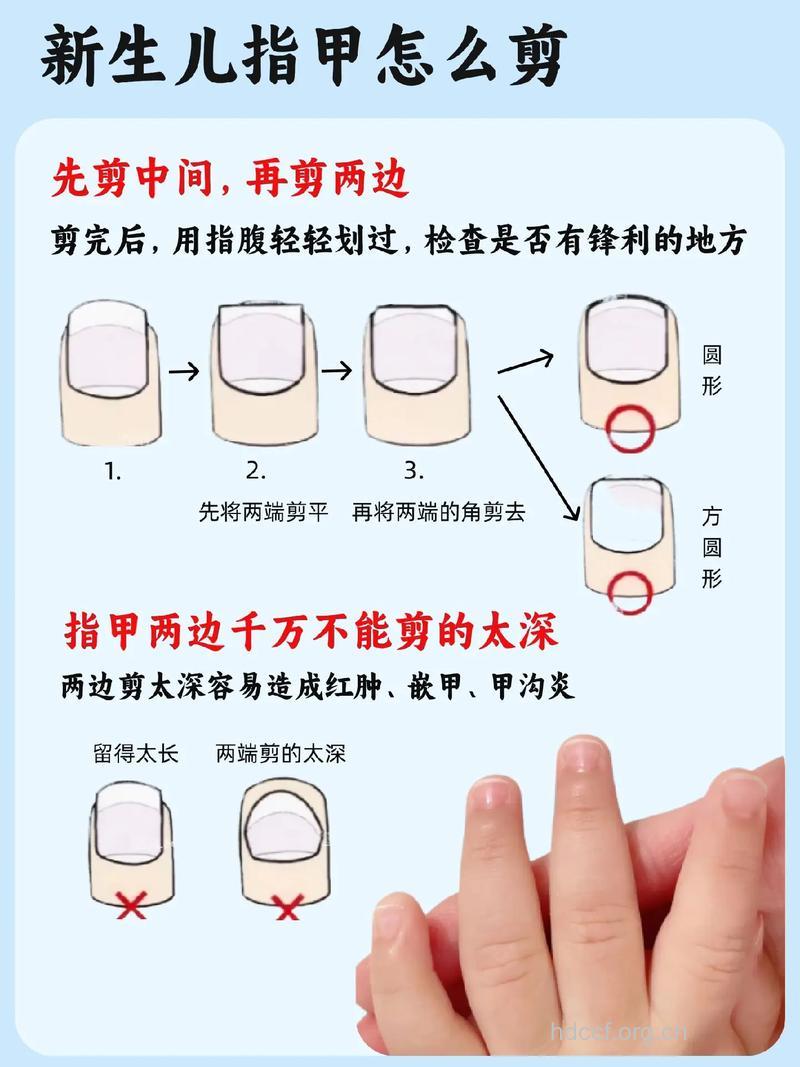 新生儿指甲怎么剪

先剪中间，再剪两边

剪完后，用指腹轻轻划过，检查是否有锋利的地方

1.

2.
先将两端剪平

3.
再将两端的角剪去

圆形

方圆形

指甲两边千万不能剪的太深

两边剪太深容易造成红肿、嵌甲、甲沟炎

留得太长

两端剪的太深

hdccf.org.cn