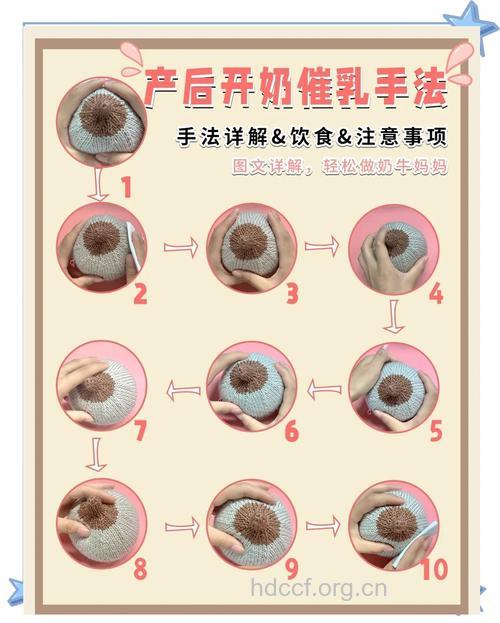 产后开奶催乳手法

手法详解&饮食&注意事项

图文详解，轻松做奶牛妈妈

1

2

3

4

5

6

7

8

9

10

hdccf.org.cn