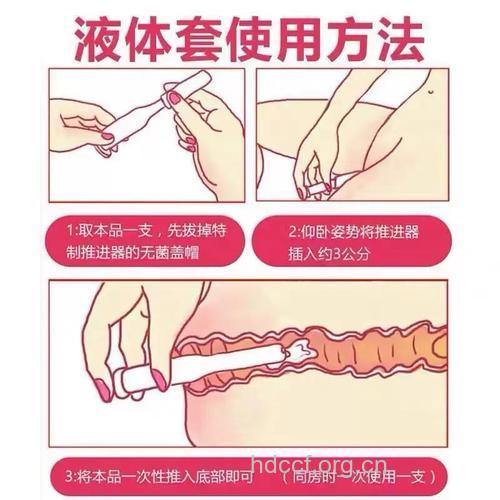 液体套使用方法

1:取本品一支，先拔掉特制推进器的无菌盖帽

2:仰卧姿势将推进器插入约3公分

3:将本品一次性推入底部即可 （同房时一次使用一支）

hdccf.org.cn