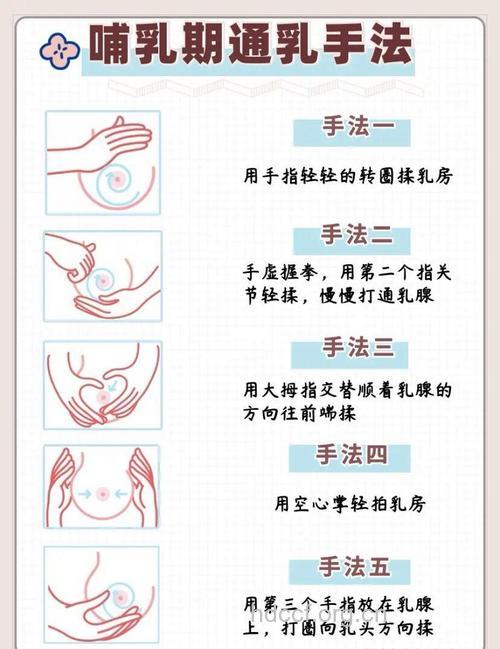 哺乳期通乳手法

手法一

用手指轻轻的转圈揉乳房

手法二

手虚握拳，用第二个指关节轻揉，慢慢打通乳腺

手法三

用大拇指交替顺着乳腺的方向往前端揉

手法四

用空心掌轻拍乳房

手法五

用第三个手指放在乳腺上，打圈向乳头方向揉

hdccf.org.cn