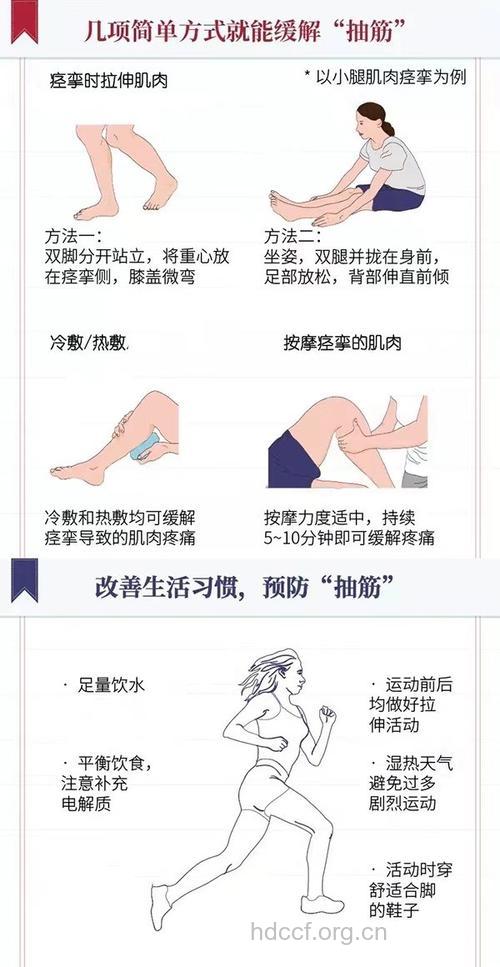 几项简单方式就能缓解“抽筋”

痉挛时拉伸肌肉

* 以小腿肌肉痉挛为例

方法一：
双脚分开站立，将重心放在痉挛侧，膝盖微弯

方法二：
坐姿，双腿并拢在身前，足部放松，背部伸直前倾

冷敷/热敷

按摩痉挛的肌肉

冷敷和热敷均可缓解痉挛导致的肌肉疼痛

按摩力度适中，持续5~10分钟即可缓解疼痛

改善生活习惯，预防“抽筋”

· 足量饮水

· 平衡饮食，注意补充电解质

· 运动前后均做好拉伸活动

· 湿热天气避免过多剧烈运动

· 活动时穿舒适合脚的鞋子

hdccf.org.cn