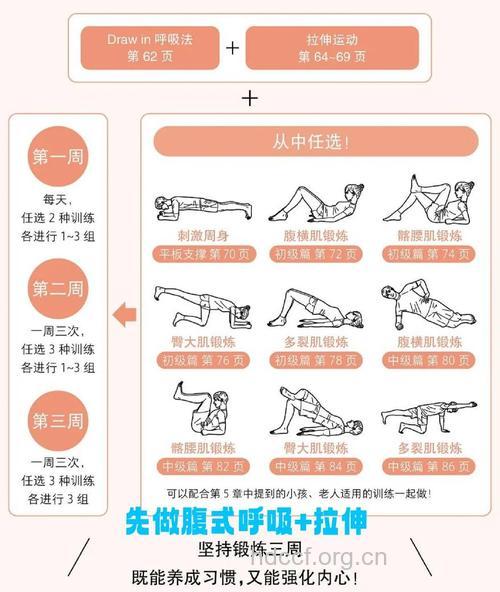 Draw in 呼吸法
第 62 页

+

拉伸运动
第 64~69 页

+

第一周
每天，
任选 2 种训练
各进行 1~3 组

第二周
一周三次，
任选 3 种训练
各进行 1~3 组

第三周
一周三次，
任选 3 种训练
各进行 3 组

从中任选！

刺激周身
平板支撑 第 70 页

腹横肌锻炼
初级篇 第 72 页

髂腰肌锻炼
初级篇 第 74 页

臀大肌锻炼
初级篇 第 76 页

多裂肌锻炼
初级篇 第 78 页

腹横肌锻炼
中级篇 第 80 页

髂腰肌锻炼
中级篇 第 82 页

臀大肌锻炼
中级篇 第 84 页

多裂肌锻炼
中级篇 第 86 页

可以配合第 5 章中提到的小孩、老人适用的训练一起做！

先做腹式呼吸+拉伸

坚持锻炼三周

hdccf.org.cn

既能养成习惯，又能强化内心！