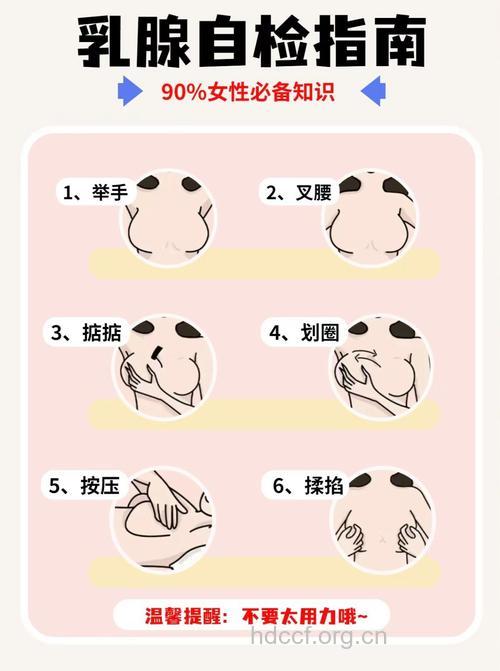 乳腺自检指南

90%女性必备知识

1、举手

2、叉腰

3、掂掂

4、划圈

5、按压

6、揉掐

温馨提醒：不要太用力哦~

hdccf.org.cn