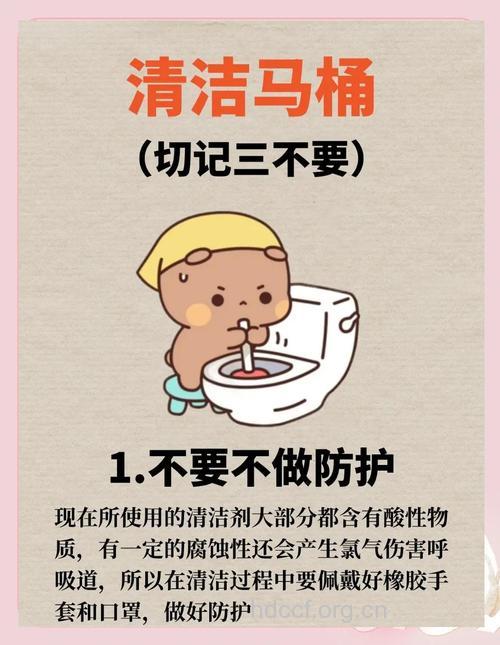 清洁马桶

（切记三不要）

1.不要不做防护

现在所使用的清洁剂大部分都含有酸性物质，有一定的腐蚀性还会产生氯气伤害呼吸道，所以在清洁过程中要佩戴好橡胶手套和口罩，做好防护

hdccf.org.cn