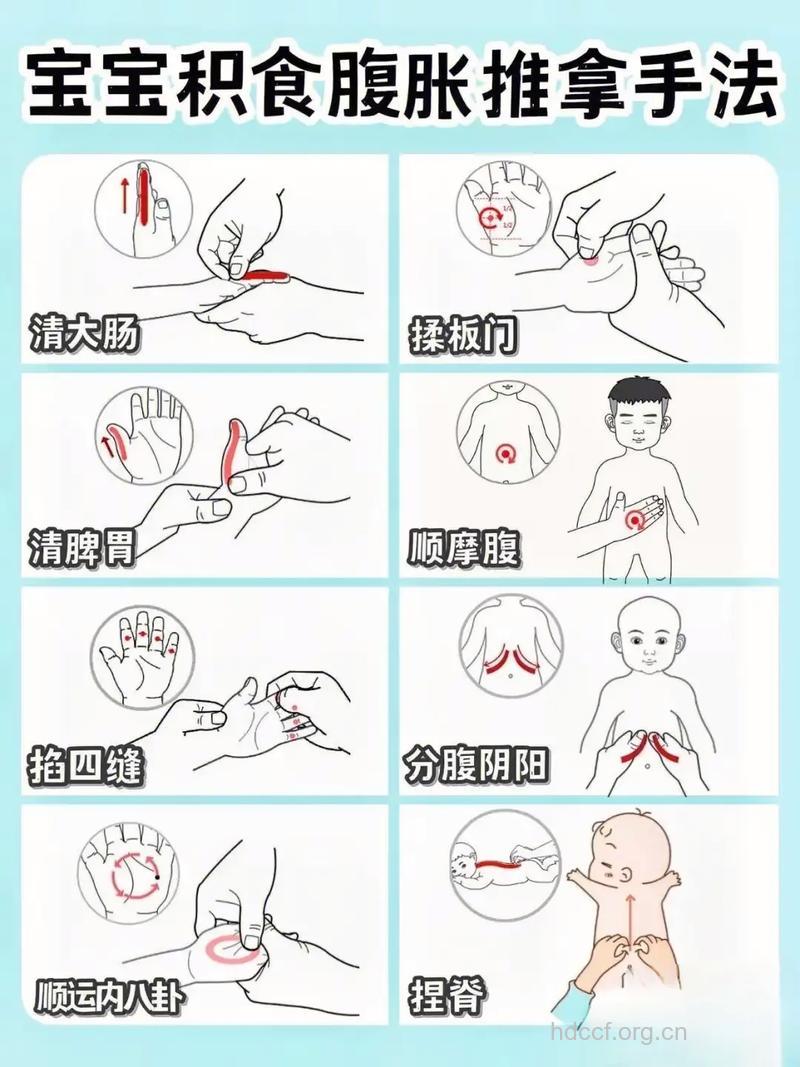 宝宝积食腹胀推拿手法

清大肠

揉板门

清脾胃

顺摩腹

掐四缝

分腹阴阳

顺运内八卦

捏脊

hdccf.org.cn