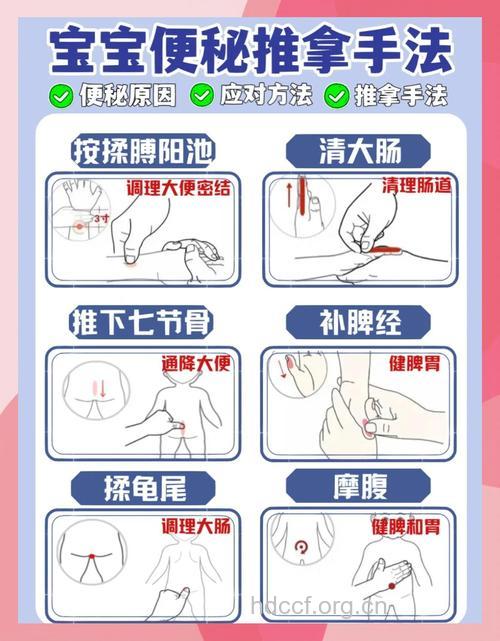 宝宝便秘推拿手法

便秘原因 应对方法 推拿手法

按揉膊阳池

调理大便密结

3寸

清大肠

清理肠道

推下七节骨

通降大便

补脾经

健脾胃

揉龟尾

调理大肠

摩腹

健脾和胃

hdccf.org.cn