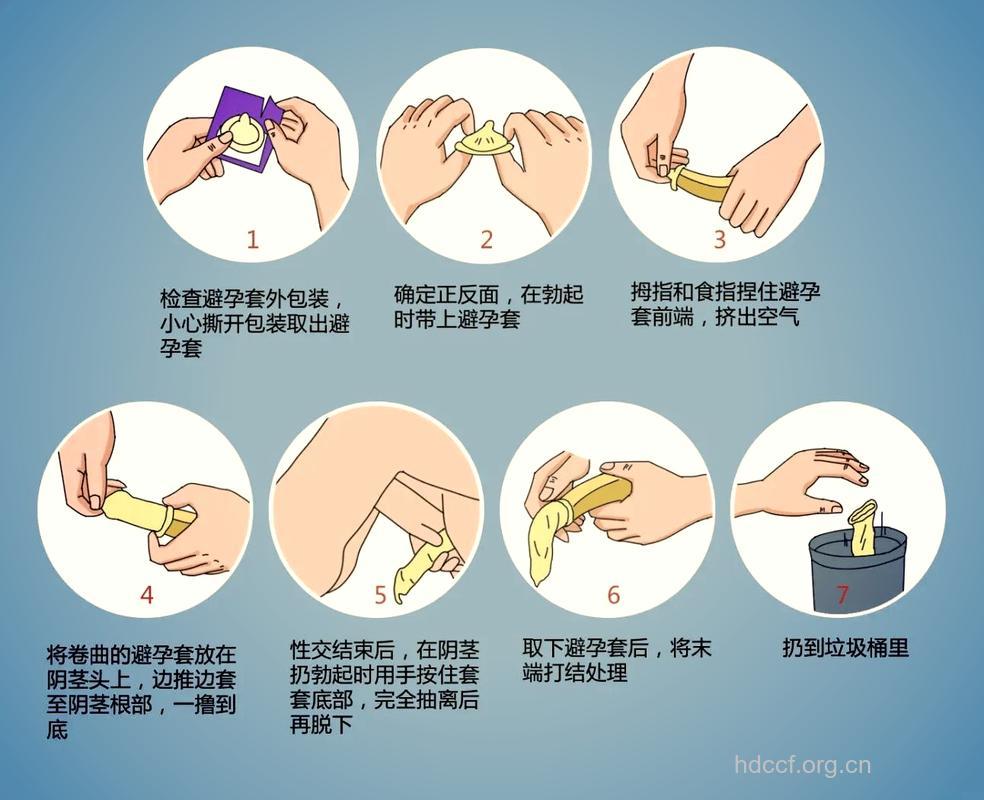 1

检查避孕套外包装，小心撕开包装取出避孕套

2

确定正反面，在勃起时带上避孕套

3

拇指和食指捏住避孕套前端，挤出空气

4

将卷曲的避孕套放在阴茎头上，边推边套至阴茎根部，一撸到底

5

性交结束后，在阴茎扔勃起时用手按住套套底部，完全抽离后再脱下

6

取下避孕套后，将末端打结处理

7

扔到垃圾桶里

hdccf.org.cn